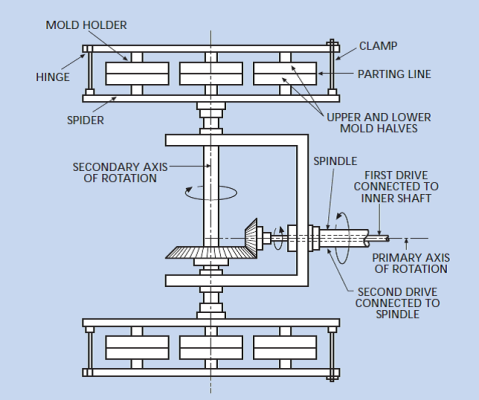 MOLD HOLDER
CLAMP
HINGE
PARTING LINE
SPIDER
UPPER AND LOWER MOLD HALVES
SECONDARY AXIS OF ROTATION
SPINDLE
FIRST DRIVE CONNECTED TO INNER SHAFT
PRIMARY AXIS OF ROTATION
SECOND DRIVE CONNECTED TO SPINDLE