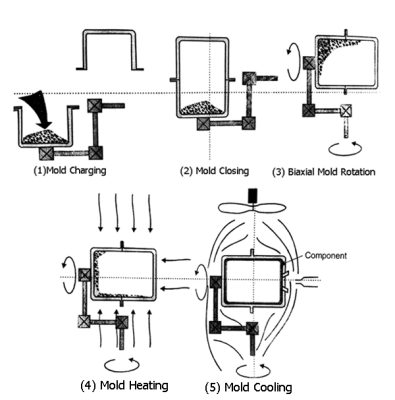 (1)Mold Charging

(2) Mold Closing

(3) Biaxial Mold Rotation

Component

(4) Mold Heating

(5) Mold Cooling